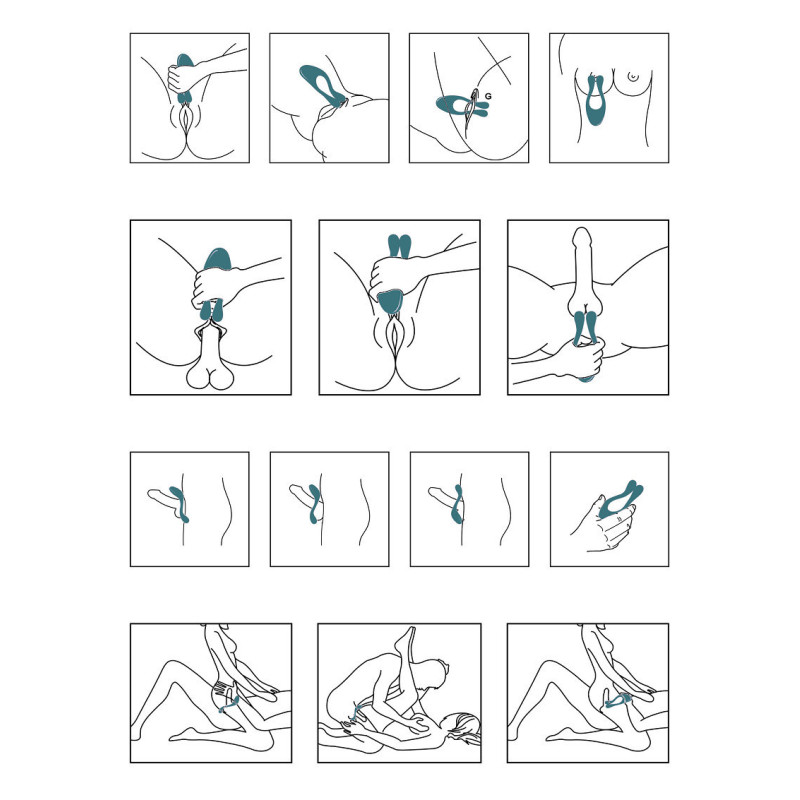 G