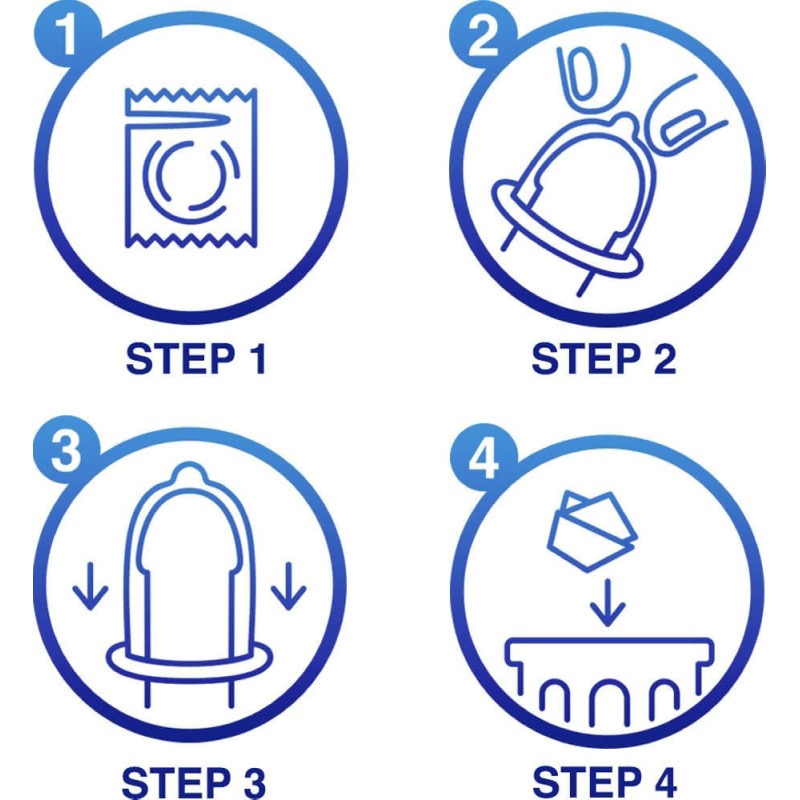 1

STEP 1

2

STEP 2

3

STEP 3

4

STEP 4