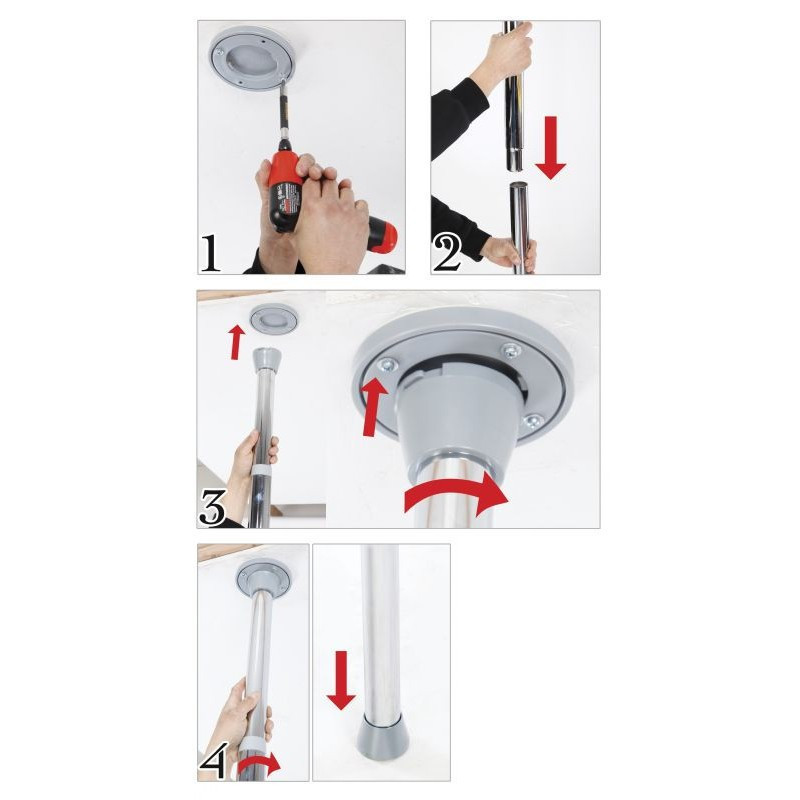 1

2

3

4